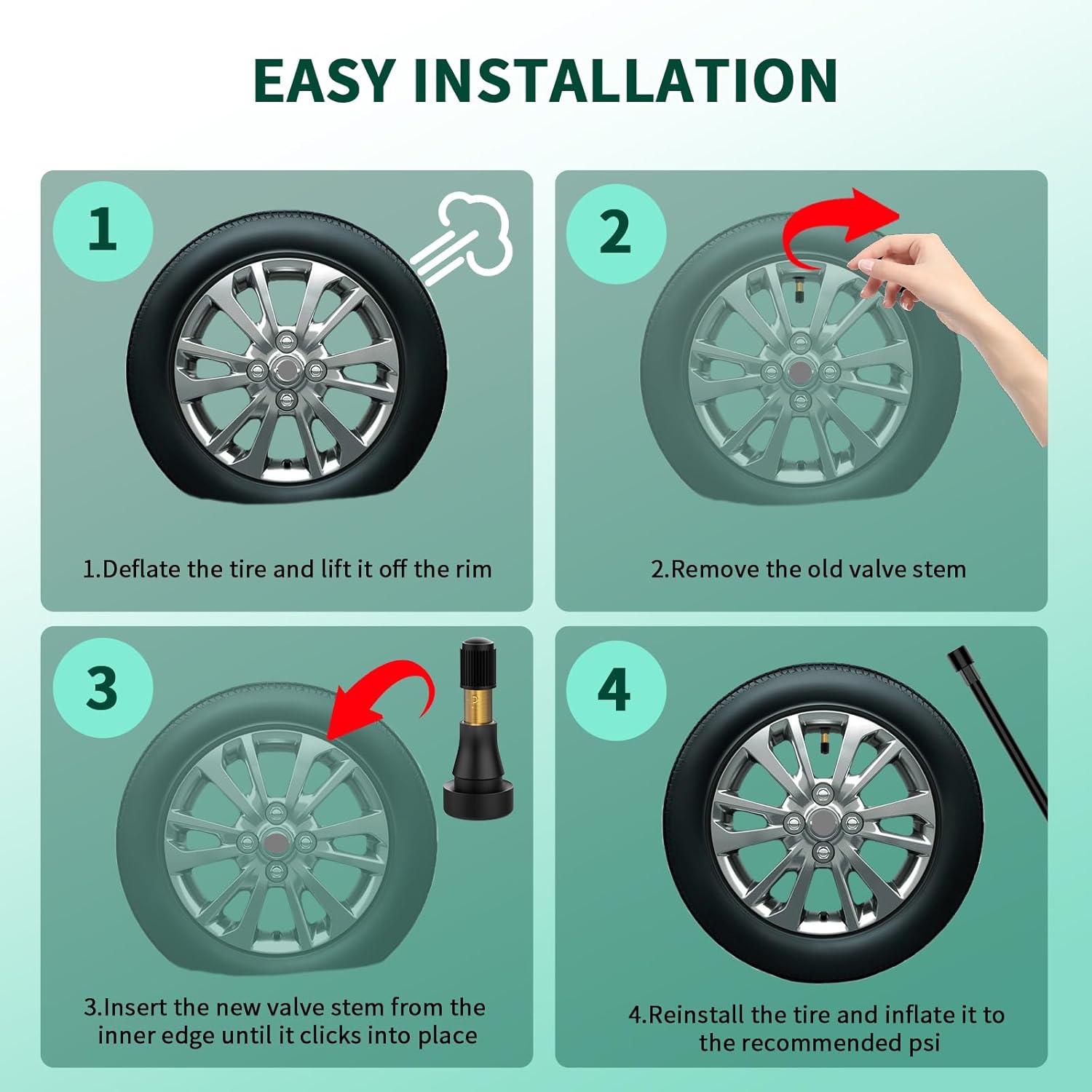 EASY INSTALLATION

1

1.Deflate the tire and lift it off the rim

2

2.Remove the old valve stem

3

3.Insert the new valve stem from the inner edge until it clicks into place

4

4.Reinstall the tire and inflate it to the recommended psi