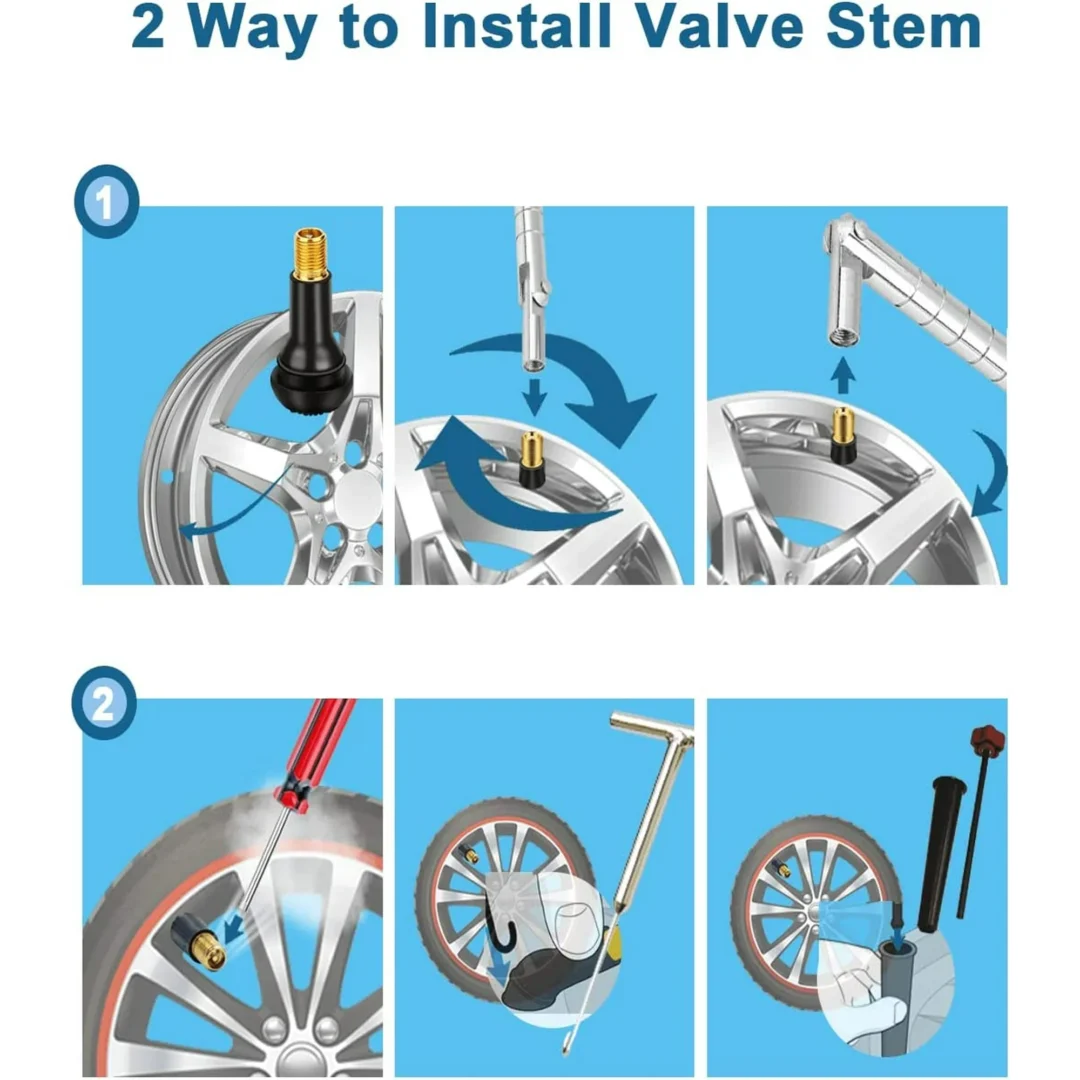 2 Way to Install Valve Stem

1

2