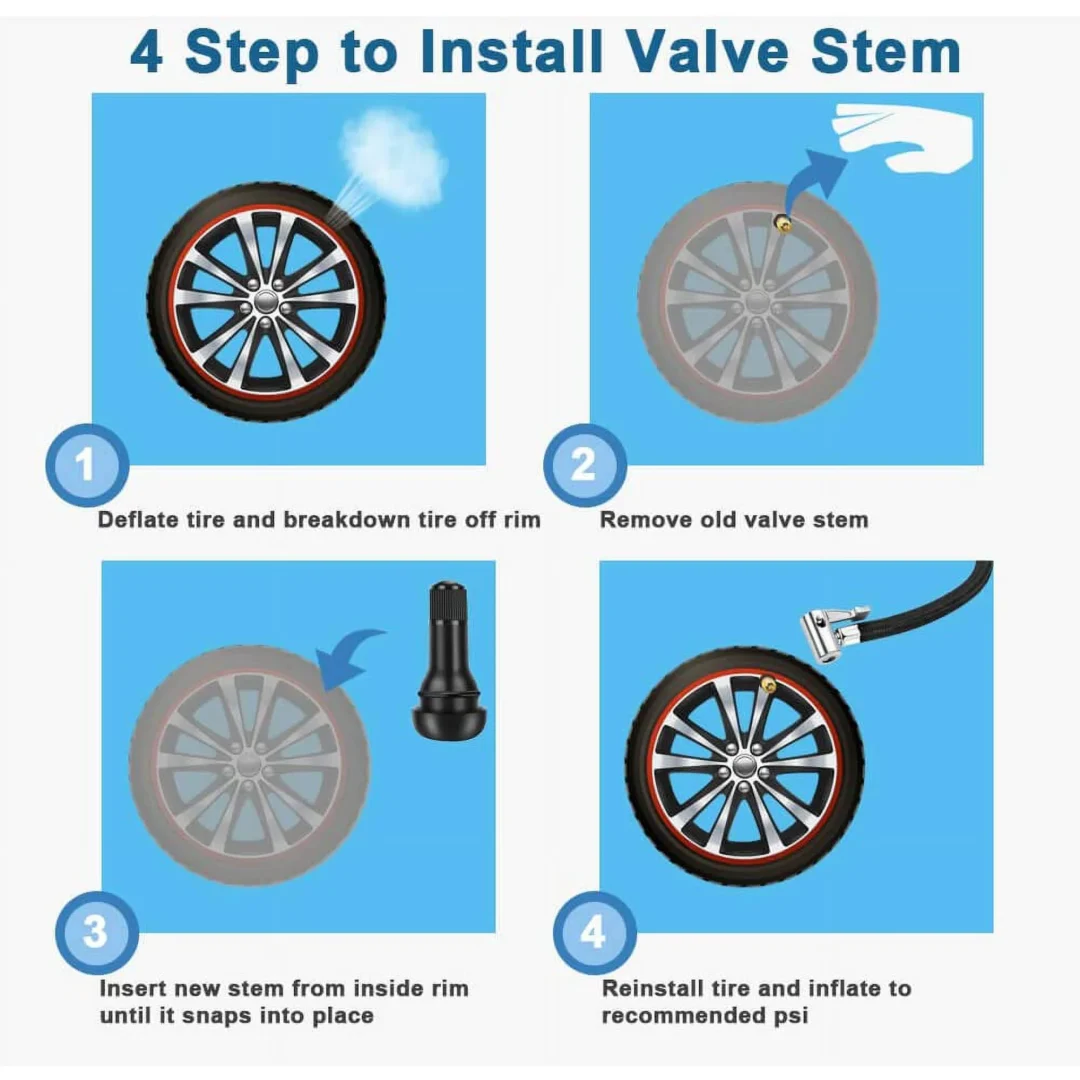 4 Step to Install Valve Stem

1

Deflate tire and breakdown tire off rim

2

Remove old valve stem

3

Insert new stem from inside rim until it snaps into place

4

Reinstall tire and inflate to recommended psi