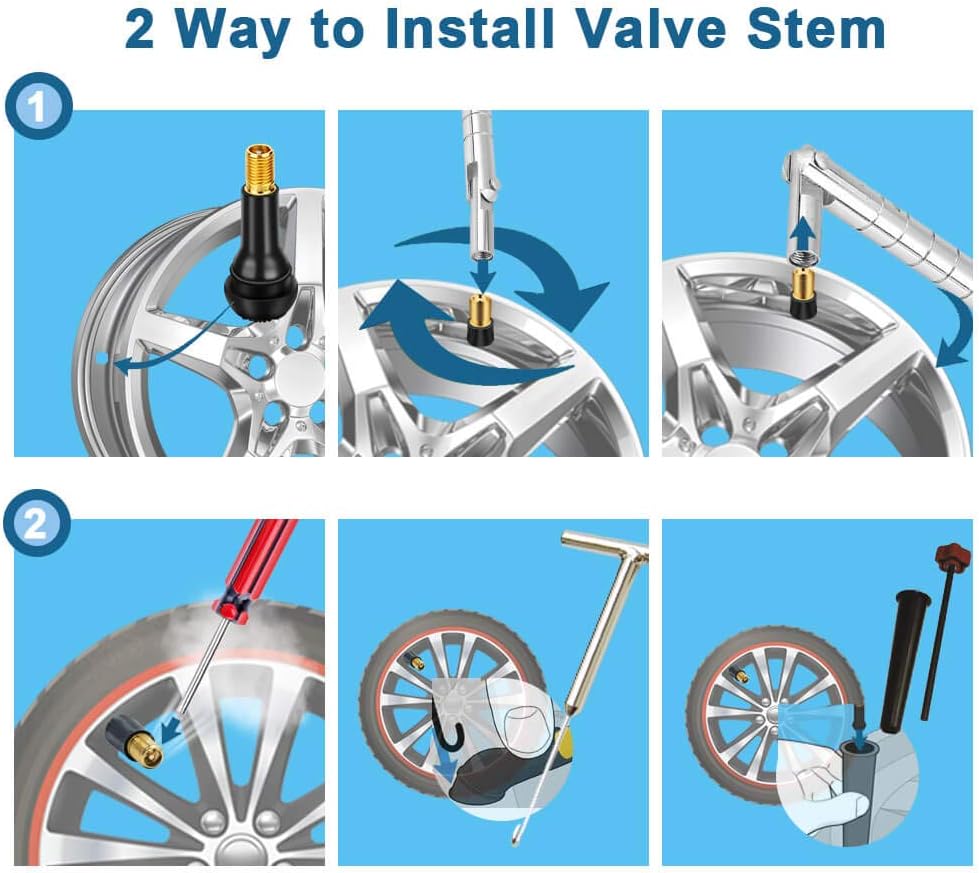 2 Way to Install Valve Stem

1

2