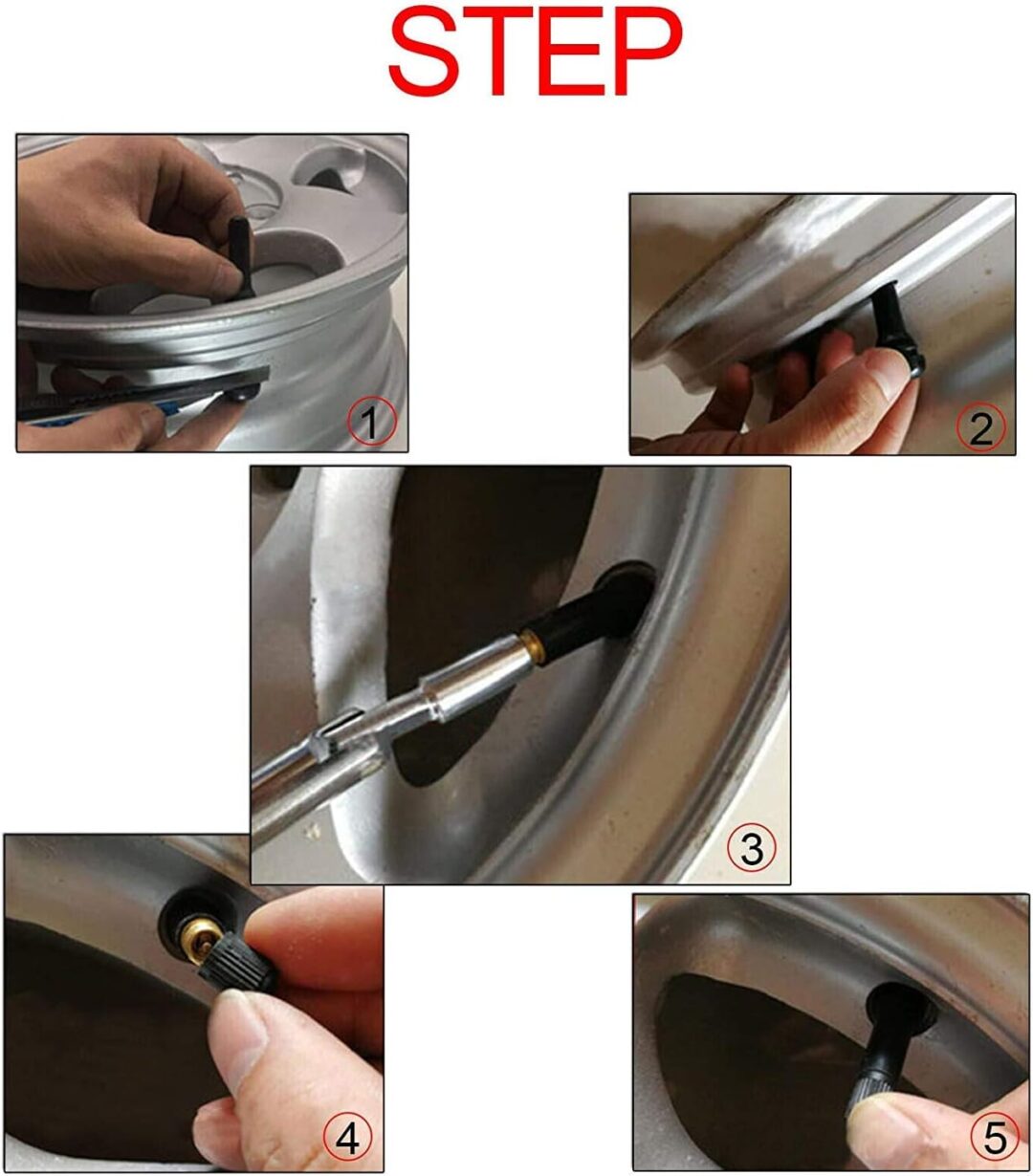 STEP

1

2

3

4

5