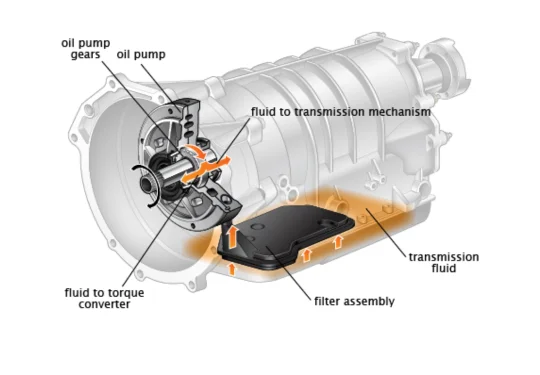 oil pump gears

oil pump

fluid to transmission mechanism

transmission fluid

fluid to torque converter

filter assembly